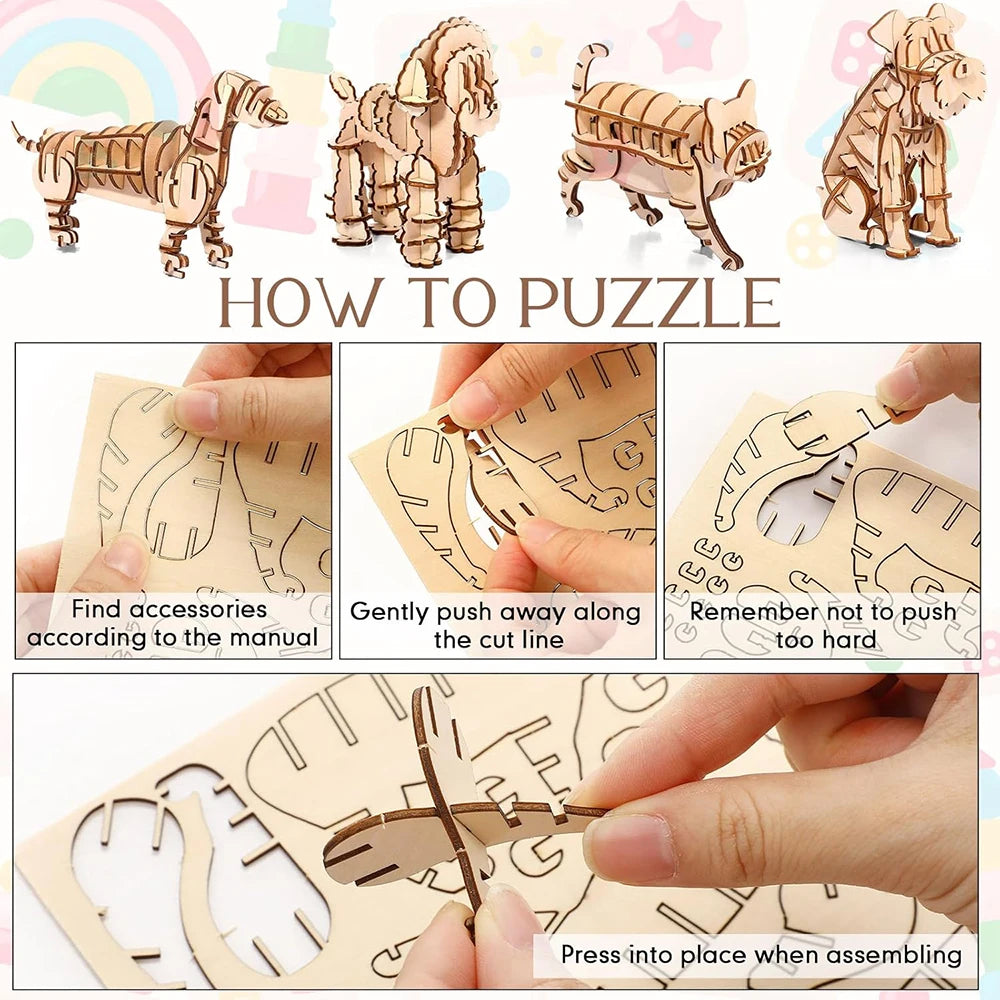 HOW TO PUZZLE

Find accessories according to the manual

Gently push away along the cut line

Remember not to push too hard

Press into place when assembling